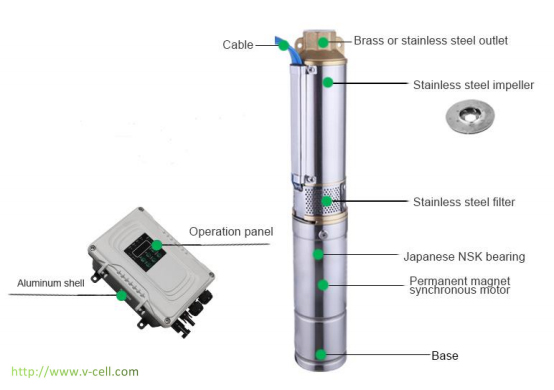 Cable

Brass or stainless steel outlet

Stainless steel impeller

Stainless steel filter

Operation panel

Japanese NSK bearing

Aluminum shell

Permanent magnet synchronous motor

Base

http://www.v-cell.com